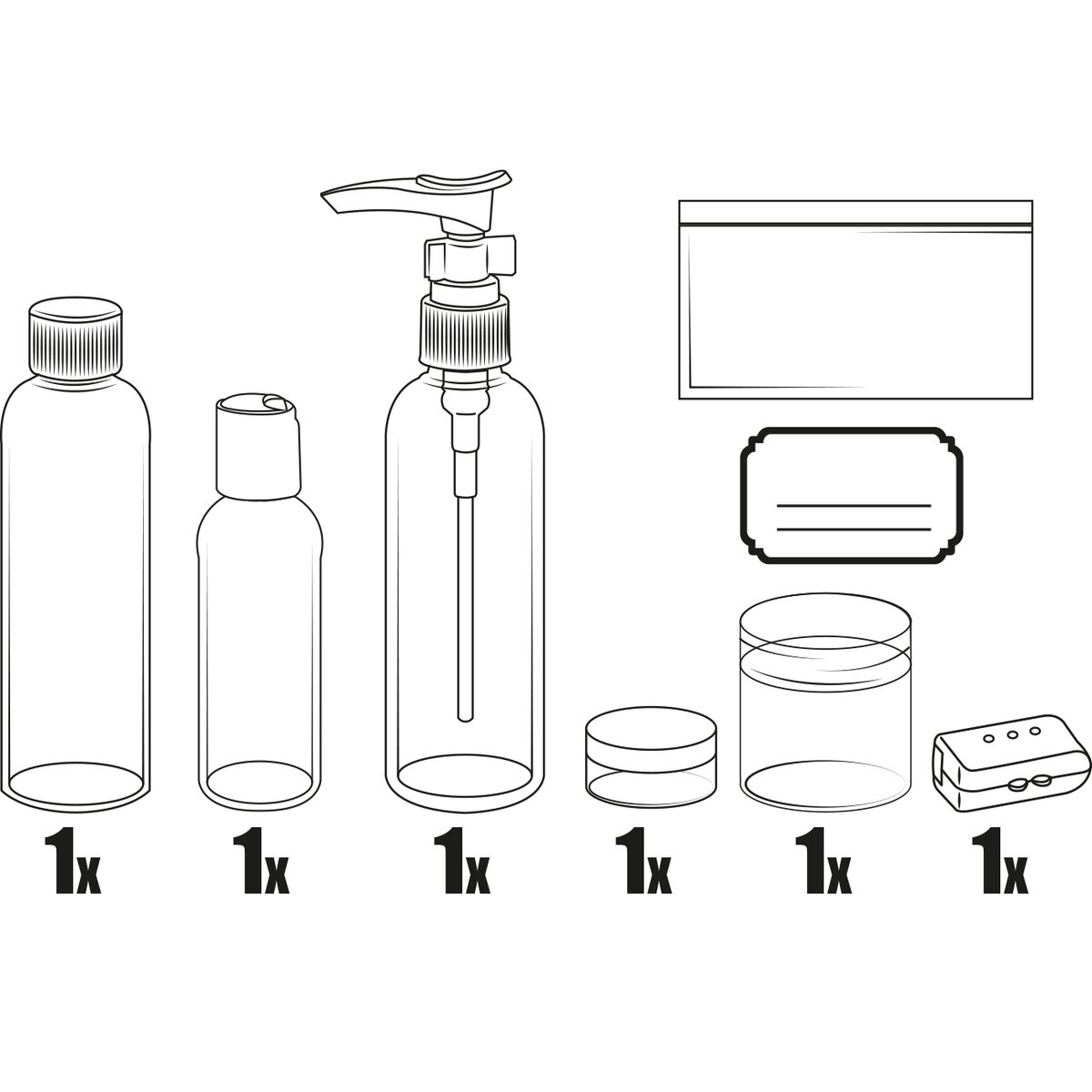 1x 1x 1x 1x 1x 1x