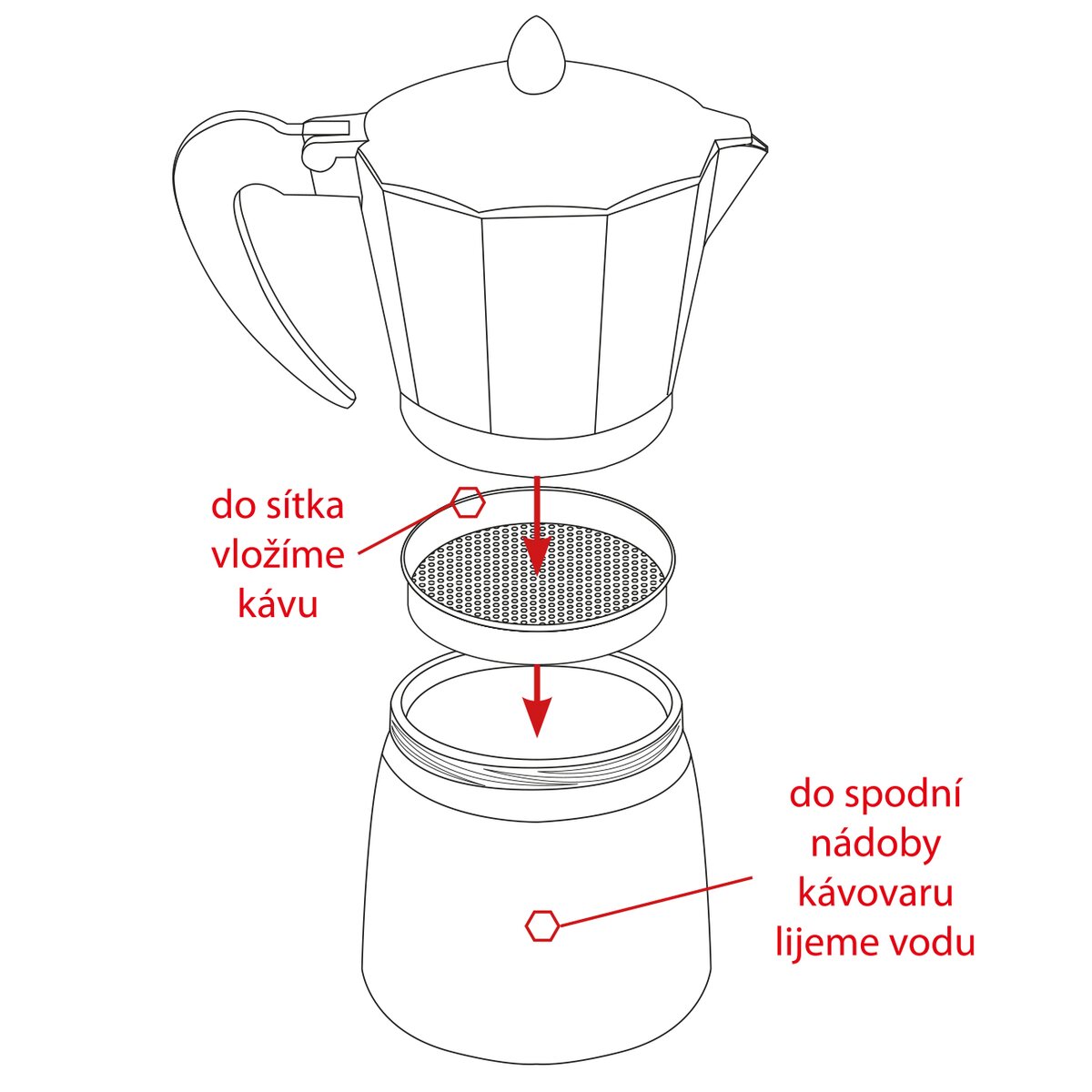 do sítka vložíme kávu

do spodní nádoby kávovaru lijeme vodu